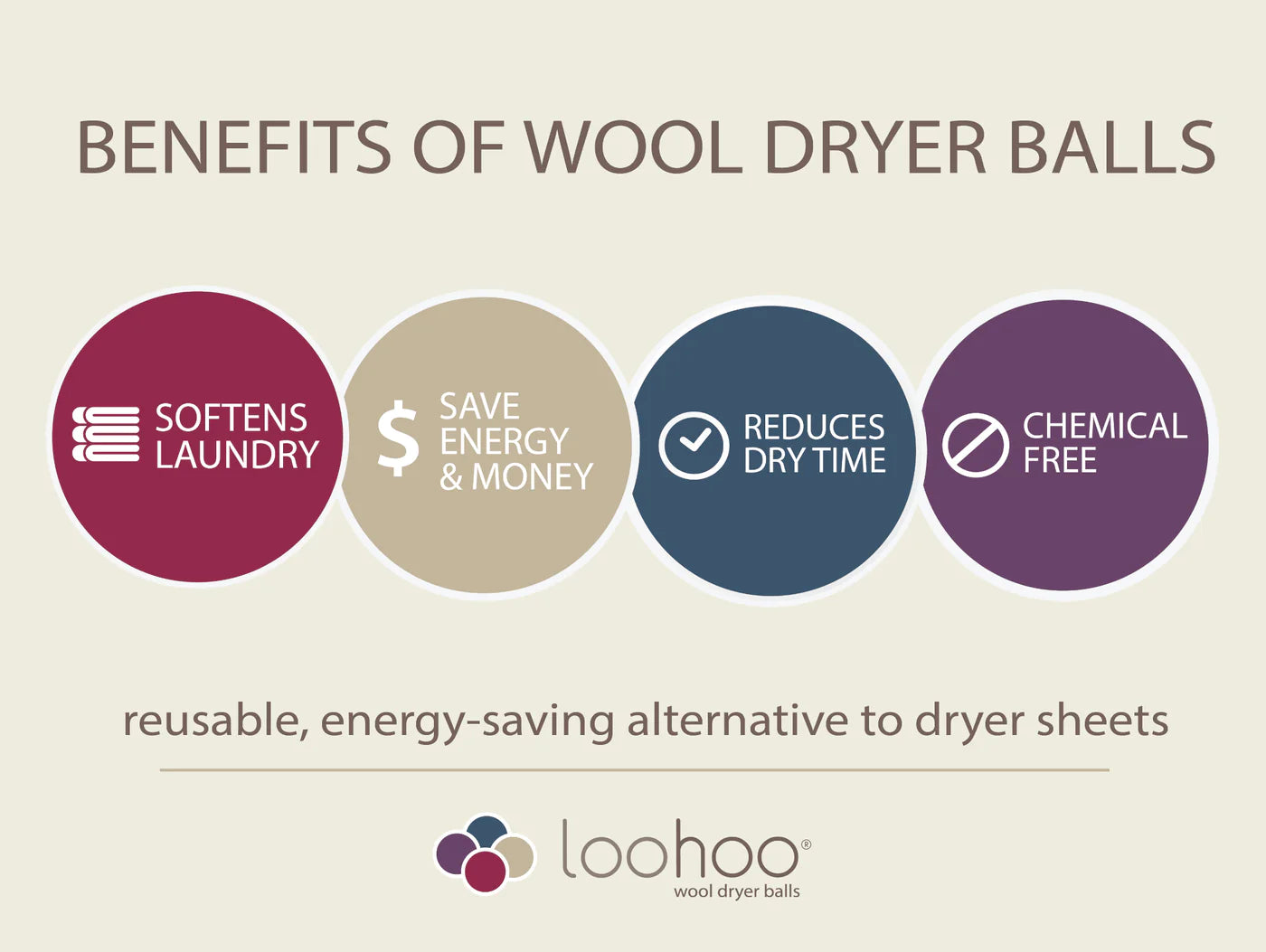 BENEFITS OF WOOL DRYER BALLS

SOFTENS LAUNDRY

$ SAVE ENERGY & MONEY

REDUCES DRY TIME

CHEMICAL FREE

reusable, energy-saving alternative to dryer sheets

loohoo®
wool dryer balls